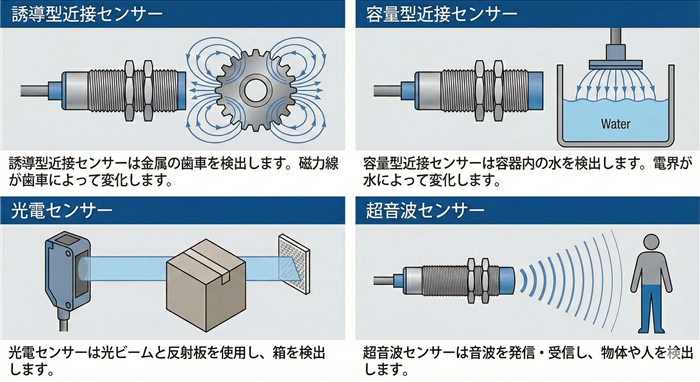 誘導型近接センサー

誘導型近接センサーは金属の歯車を検出します。磁力線が歯車によって変化します。

容量型近接センサー

Water

容量型近接センサーは容器内の水を検出します。電界が水によって変化します。

光電センサー

光電センサーは光ビームと反射板を使用し、箱を検出します。

超音波センサー

超音波センサーは音波を発信・受信し、物体や人を検出します。